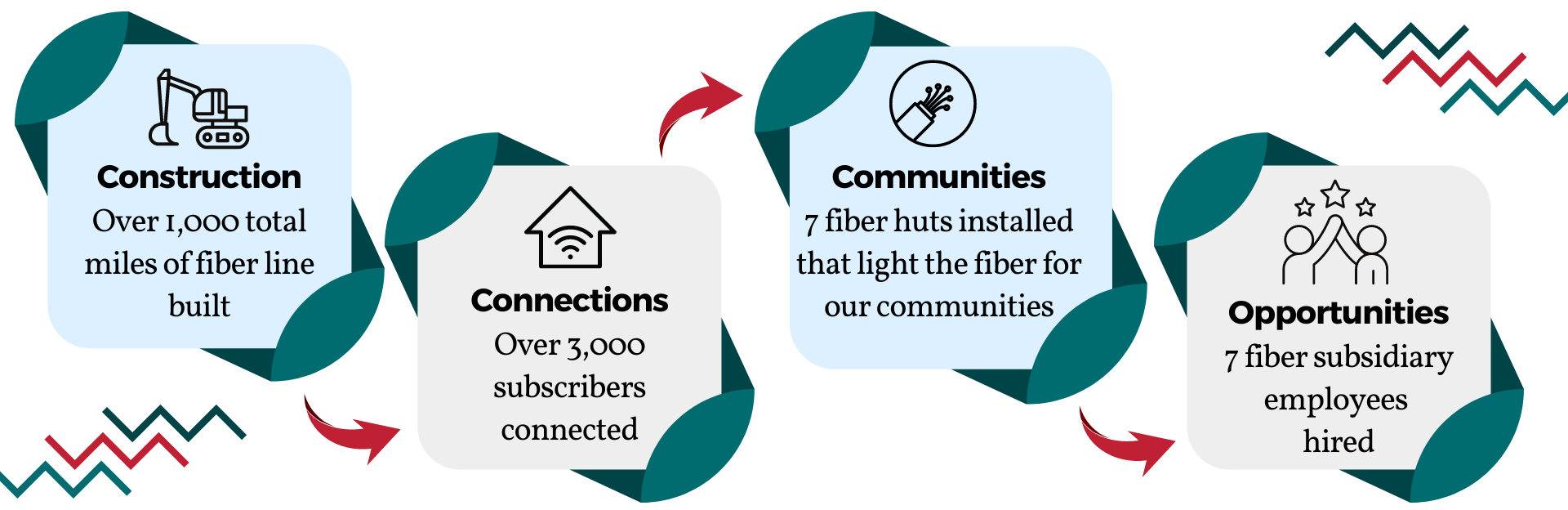 Construction
Over 1,000 total miles of fiber line built

Connections
Over 3,000 subscribers connected

Communities
7 fiber huts installed that light the fiber for our communities

Opportunities
7 fiber subsidiary employees hired